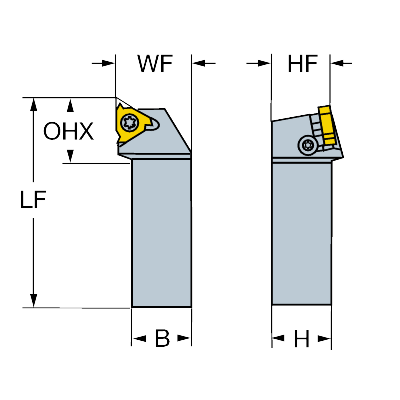 WF
HF
OHX
LF
B
H